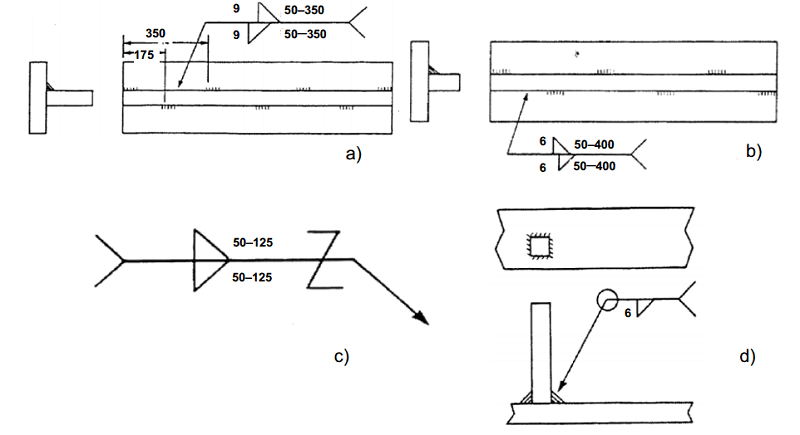 9
50–350
9
50–350
350
175
a)
6
50–400
6
50–400
b)
50–125
50–125
c)
6
d)